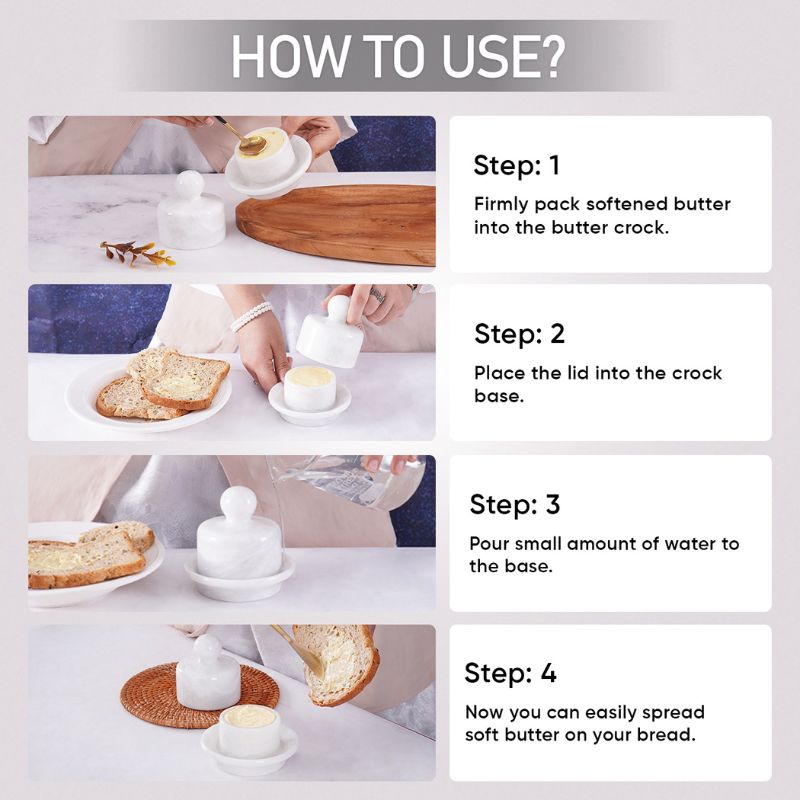 HOW TO USE?

Step: 1

Firmly pack softened butter into the butter crock.

Step: 2

Place the lid into the crock base.

Step: 3

Pour small amount of water to the base.

Step: 4

Now you can easily spread soft butter on your bread.