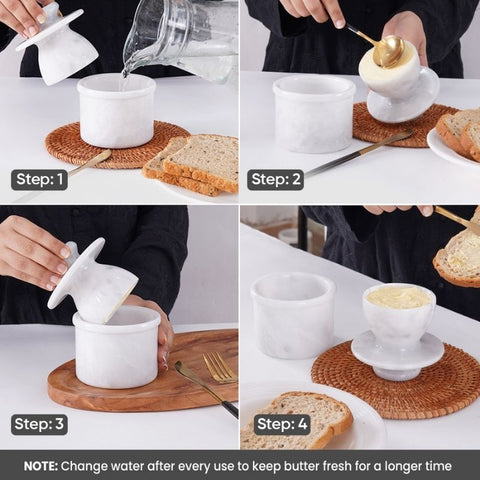 Step: 1

Step: 2

Step: 3

Step: 4

NOTE: Change water after every use to keep butter fresh for a longer time