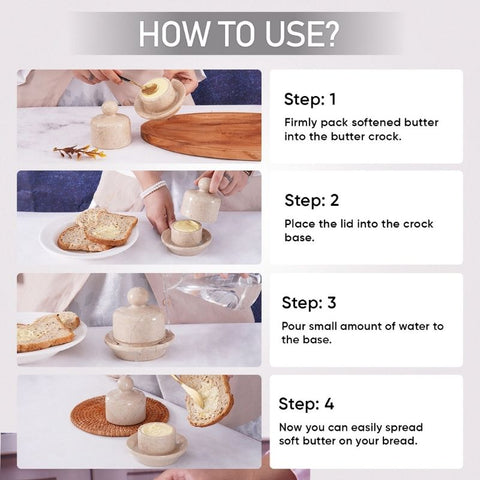 HOW TO USE?

Step: 1

Firmly pack softened butter into the butter crock.

Step: 2

Place the lid into the crock base.

Step: 3

Pour small amount of water to the base.

Step: 4

Now you can easily spread soft butter on your bread.