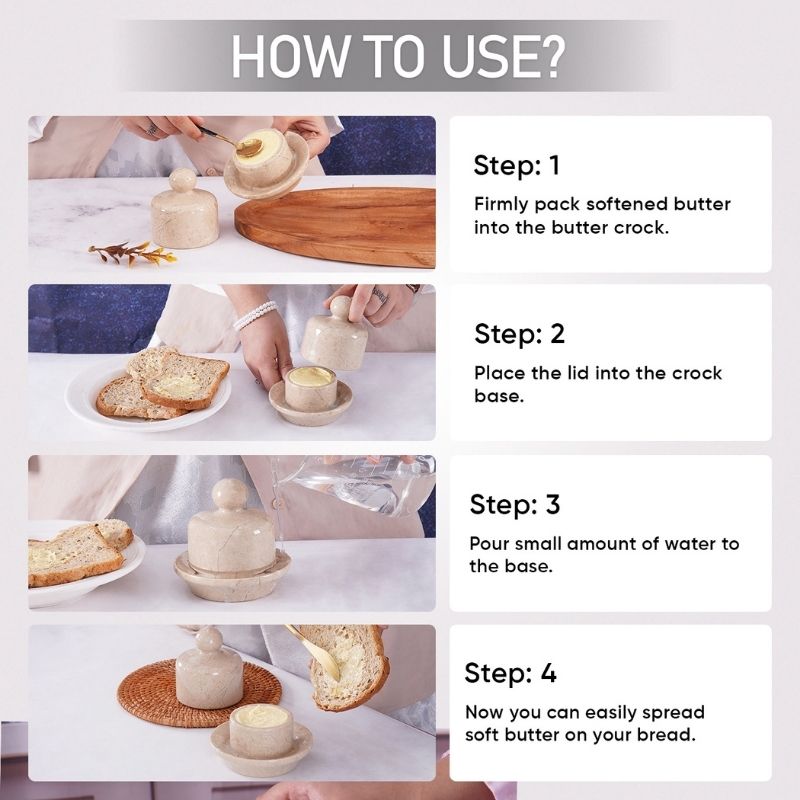 HOW TO USE?

Step: 1

Firmly pack softened butter into the butter crock.

Step: 2

Place the lid into the crock base.

Step: 3

Pour small amount of water to the base.

Step: 4

Now you can easily spread soft butter on your bread.