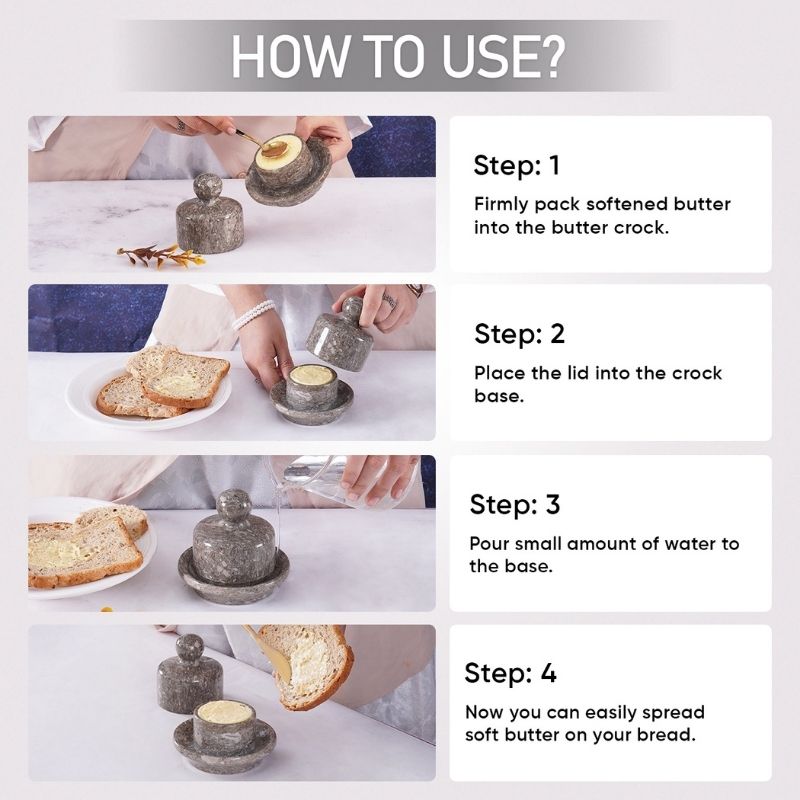 HOW TO USE?

Step: 1

Firmly pack softened butter into the butter crock.

Step: 2

Place the lid into the crock base.

Step: 3

Pour small amount of water to the base.

Step: 4

Now you can easily spread soft butter on your bread.