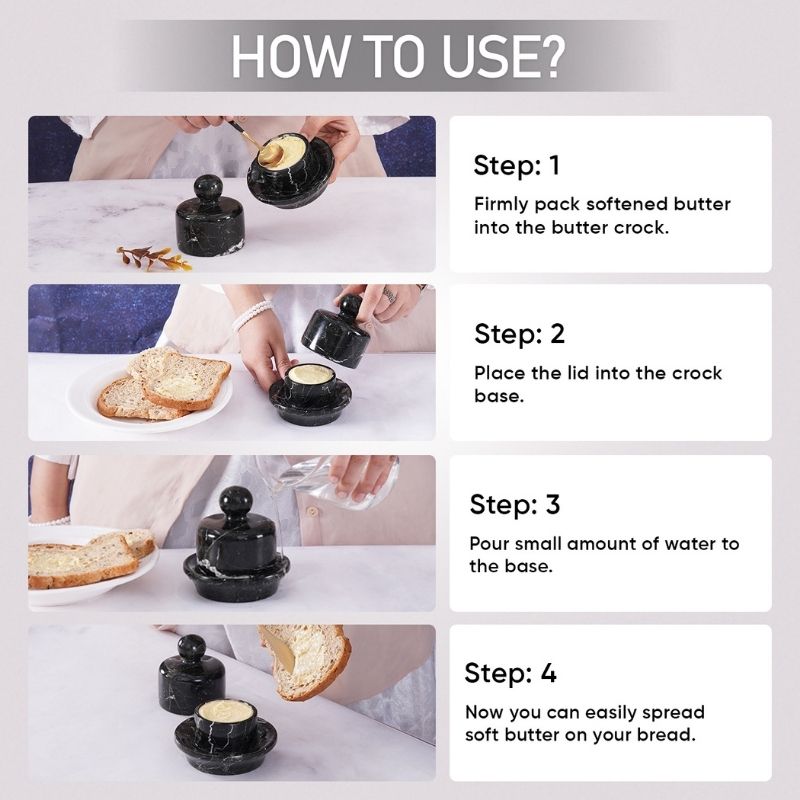 HOW TO USE?

Step: 1

Firmly pack softened butter into the butter crock.

Step: 2

Place the lid into the crock base.

Step: 3

Pour small amount of water to the base.

Step: 4

Now you can easily spread soft butter on your bread.